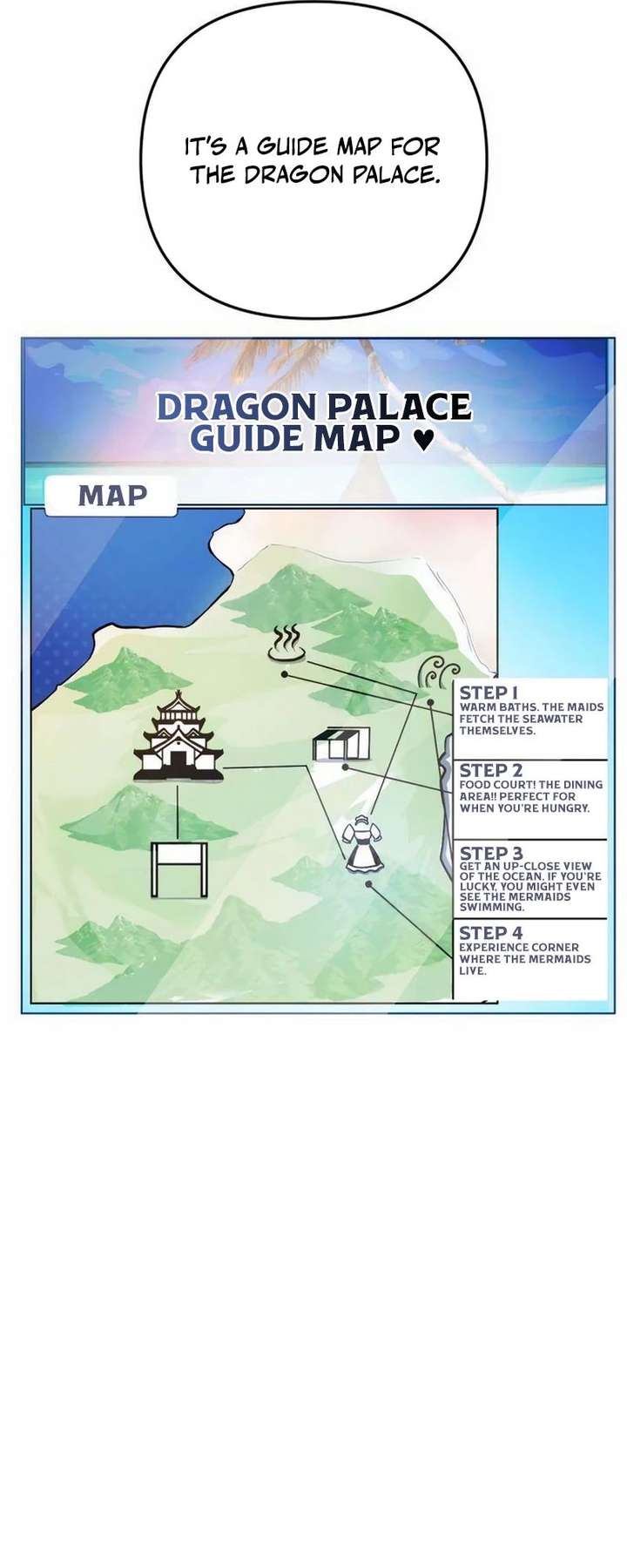 IT'S A GUIDE MAP FOR THE DRAGON PALACE.

DRAGON PALACE GUIDE MAP ♥

MAP

STEP 1
WARM BATHS. THE MAIDS FETCH THE SEAWATER THEMSELVES.

STEP 2
FOOD COURT! THE DINING AREA!! PERFECT FOR WHEN YOU'RE HUNGRY.

STEP 3
GET AN UP-CLOSE VIEW OF THE OCEAN. IF YOU'RE LUCKY, YOU MIGHT EVEN SEE THE MERMAIDS SWIMMING.

STEP 4
EXPERIENCE CORNER WHERE THE MERMAIDS LIVE.