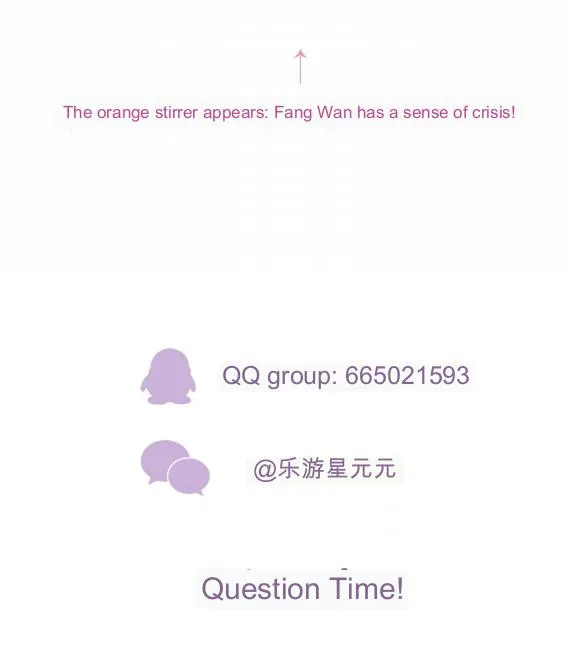 ↑

The orange stirrer appears: Fang Wan has a sense of crisis!

QQ group: 665021593

@乐游星元元

Question Time!